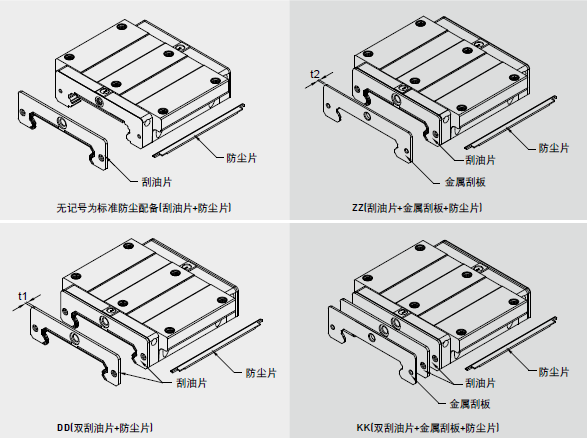 防尘片

刮油片

无记号为标准防尘配备(刮油片+防尘片)

t2

防尘片

刮油片

金属刮板

ZZ(刮油片+金属刮板+防尘片)

t1

防尘片

刮油片

DD(双刮油片+防尘片)

防尘片

刮油片

金属刮板

KK(双刮油片+金属刮板+防尘片)